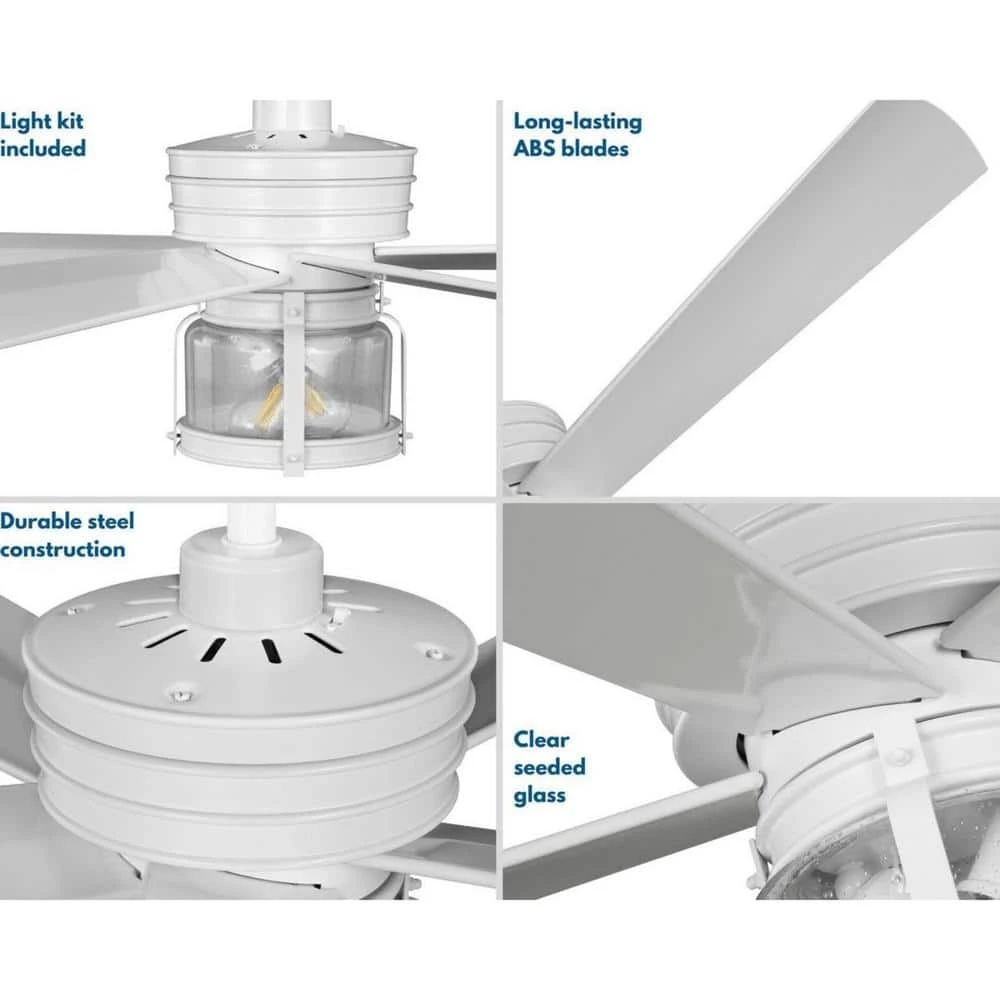 Light kit included

Long-lasting ABS blades

Durable steel construction

Clear seeded glass